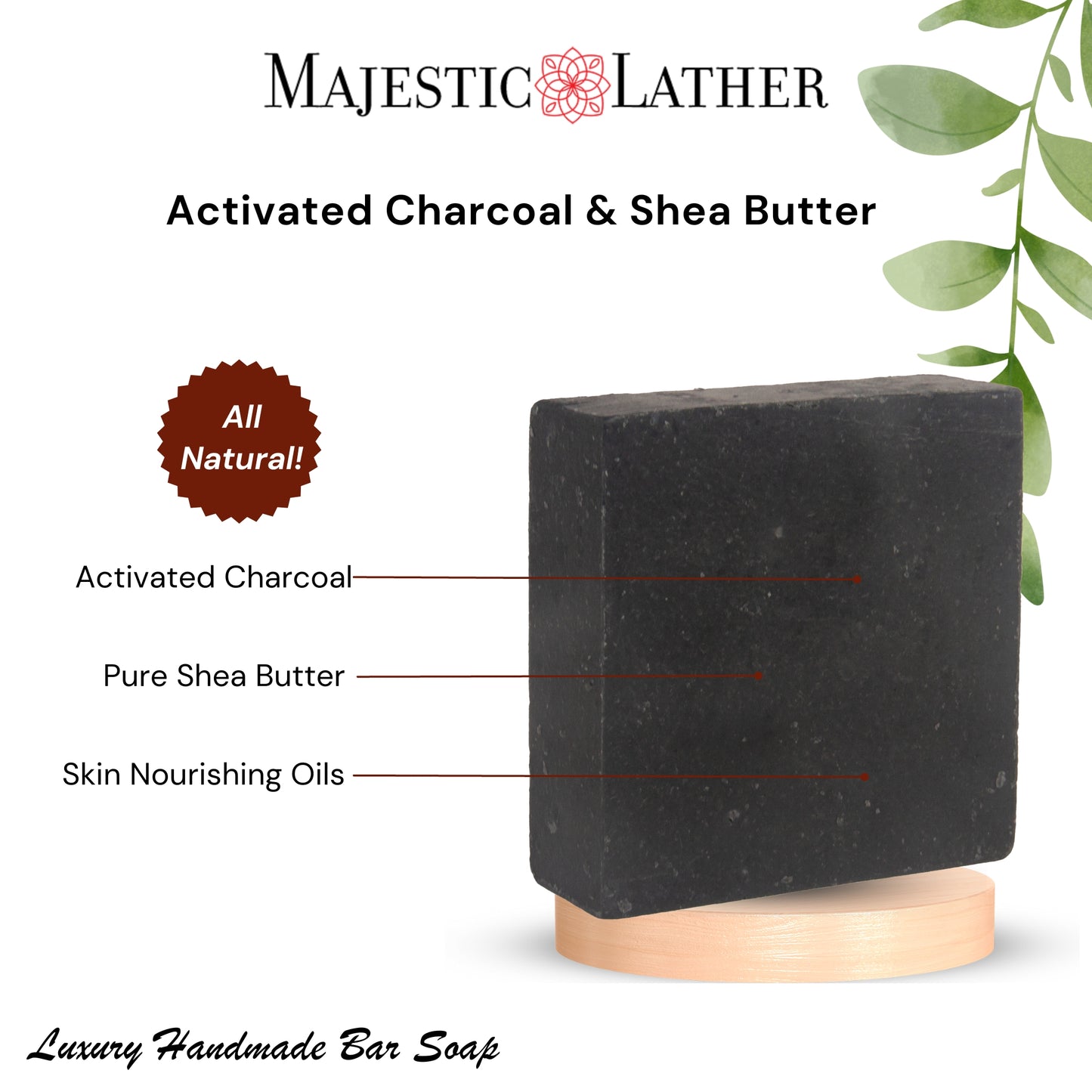 MAJESTIC LATHER

Activated Charcoal & Shea Butter

All Natural!

Activated Charcoal

Pure Shea Butter

Skin Nourishing Oils

Luxury Handmade Bar Soap